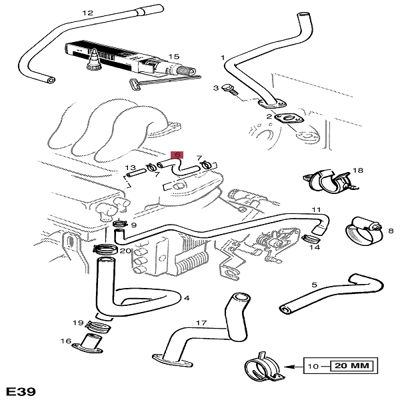 12
15
1
3
2
6
7
13
7
18
11
9
8
14
20
5
4
17
19
16
10
20 MM
E39