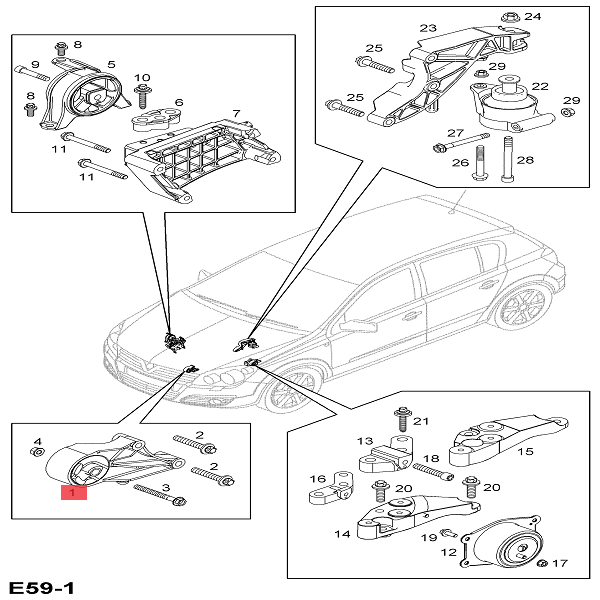 8
9
5
10
8
6
7
11
11
24
23
25
29
22
25
29
27
26
28
4
2
2
1
3
21
13
15
18
16
20
20
14
19
12
17
E59-1