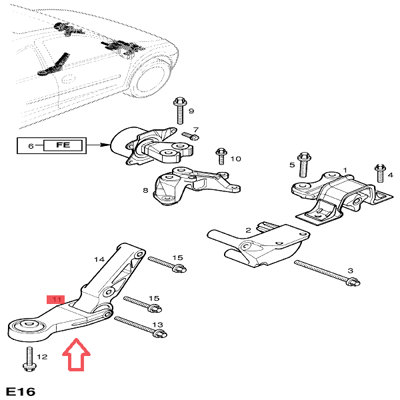 9
7
6
FE
10
5
1
4
8
2
14
15
3
11
15
13
12
E16