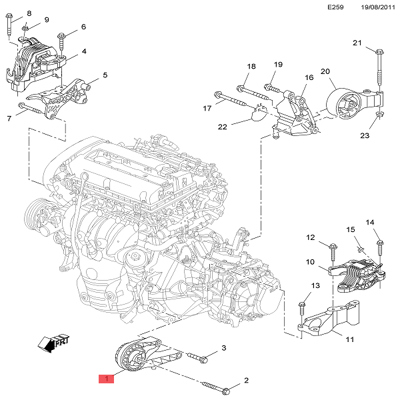 E259 19/08/2011

8
9
6
4
5
7

21
18
19
16
20
17
22
23

14
15
12
10
13
11

FRT

3
1
2