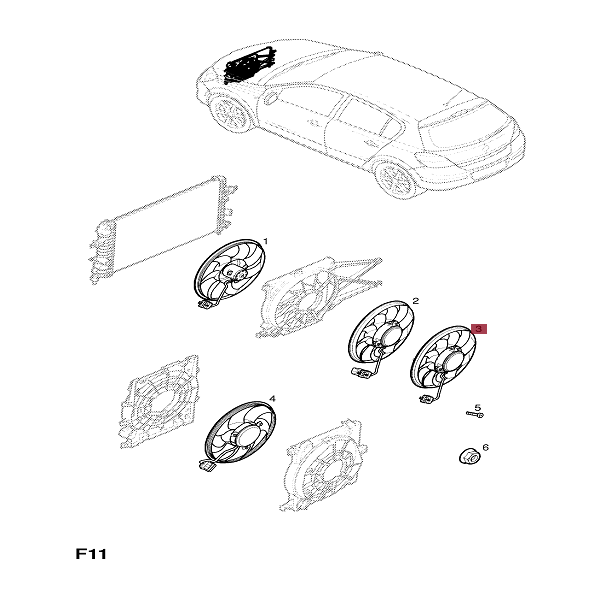 1
2
3
4
5
6
F11