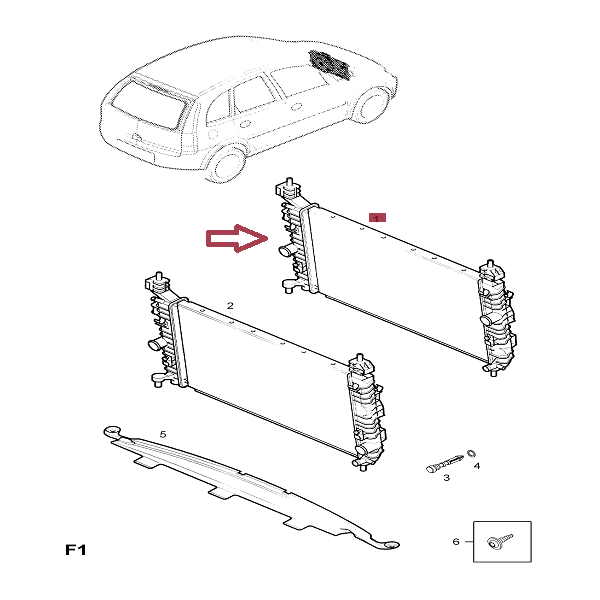 1
2
5
4
3
6
F1