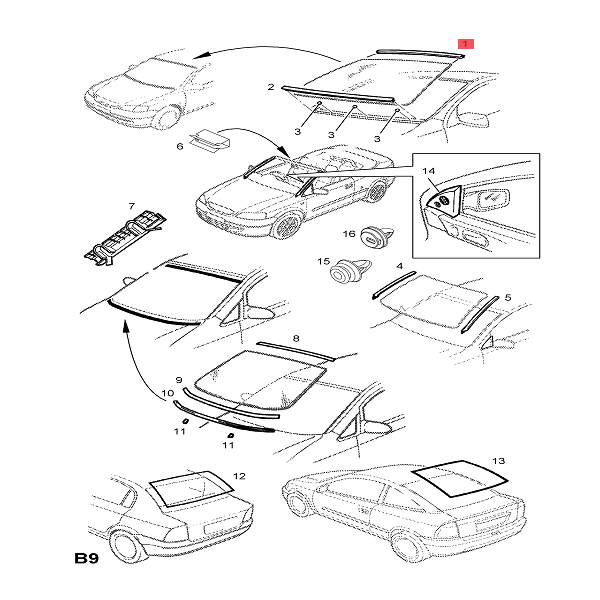 1
2
3
3
3
6
14
7
16
15
4
5
8
9
10
11
11
12
13
B9