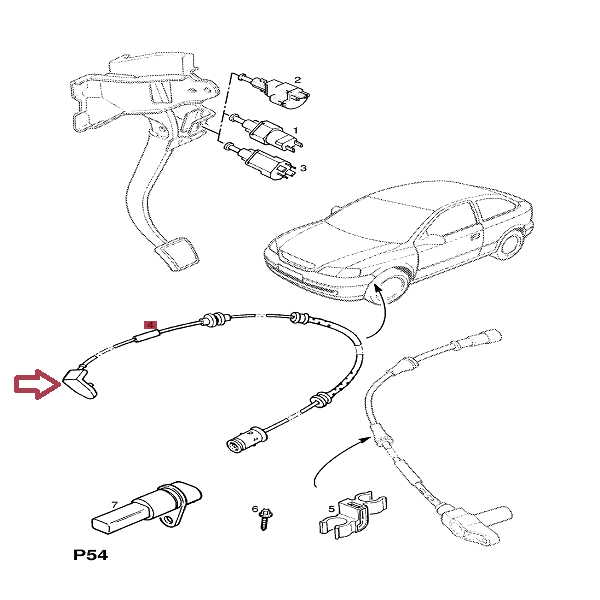 2
1
3
4
7
6
5
P54