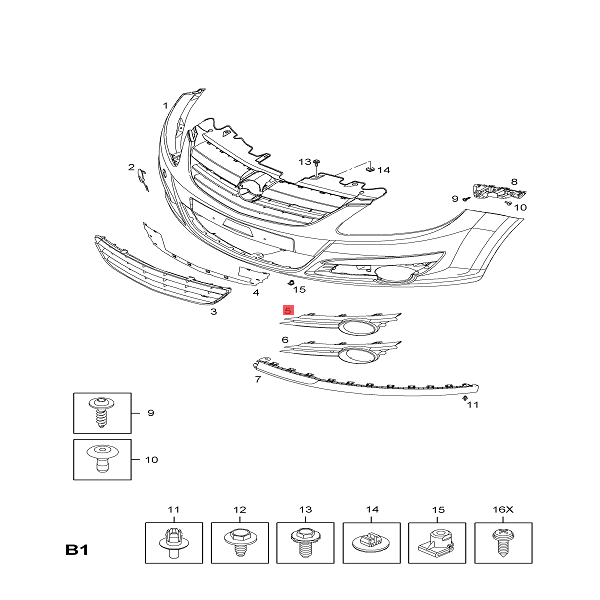 1
2
13
14
8
9
10
4
15
3
5
6
7
11
9
10
11
12
13
14
15
16X
B1