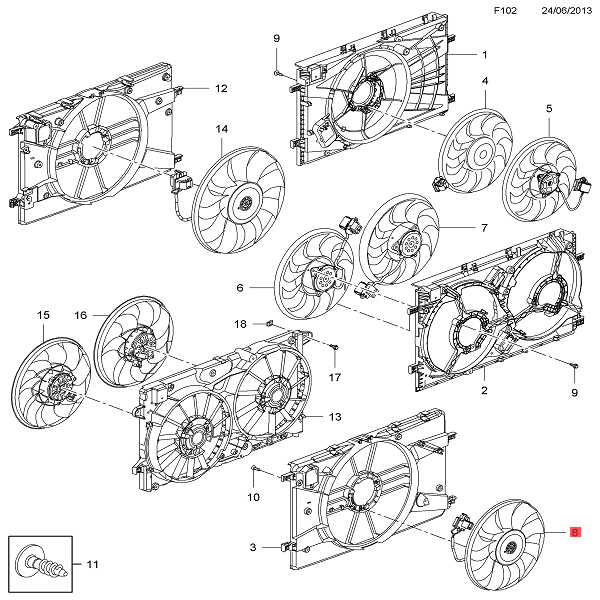 F102 24/06/2013

9
1
12
4
5
14
7
6
15
16
18
17
2
9
13
10
3
8
11