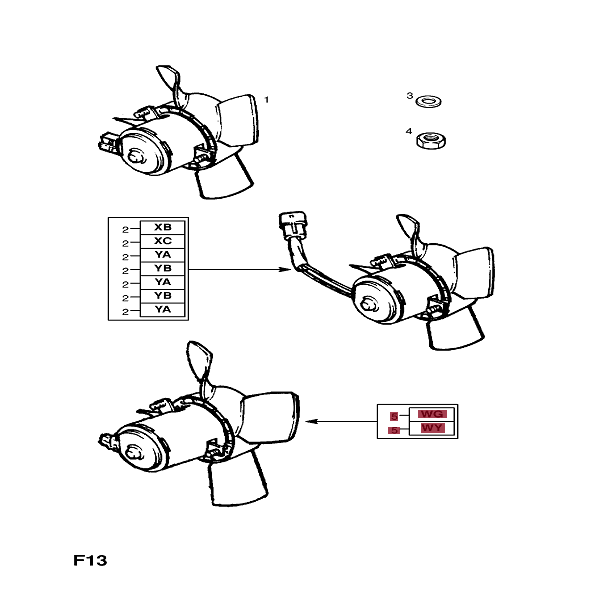 1

3

4

2 XB
2 XC
2 YA
2 YB
2 YA
2 YB
2 YA

5 WG
5 WY

F13