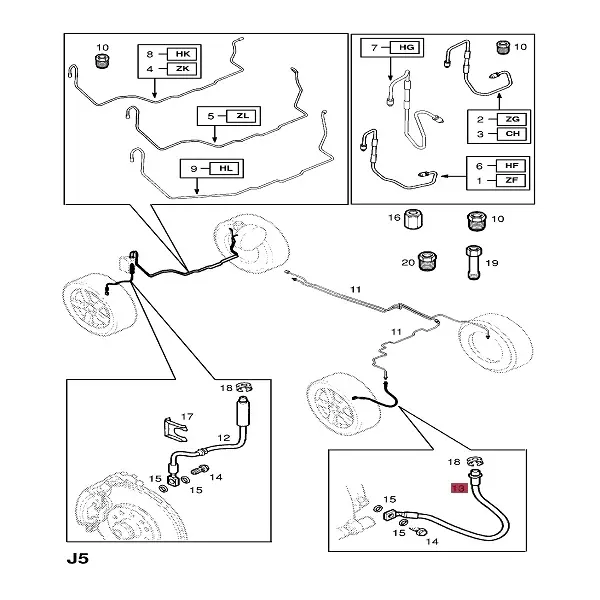 10
8 HK
4 ZK
5 ZL
9 HL
7 HG
10
2 ZG
3 CH
6 HF
1 ZF
16
10
20
19
11
11
18
17
12
15
14
15
18
13
15
15
14
J5