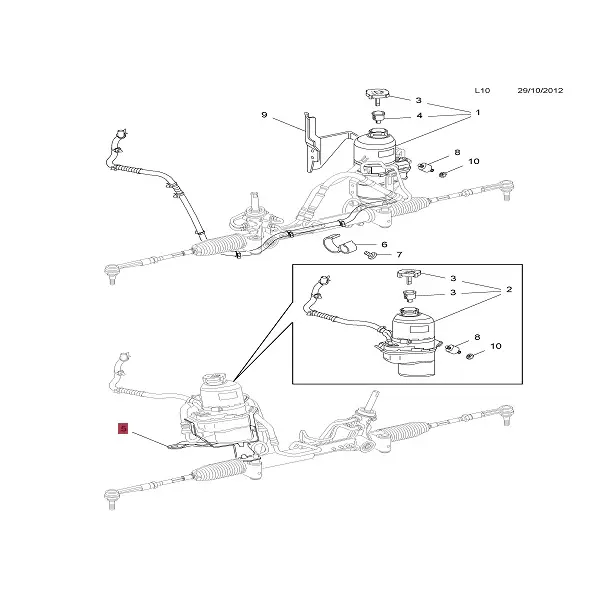 L10 29/10/2012

3
4
1
9
8
10
6
7

3
3
2
8
10

5