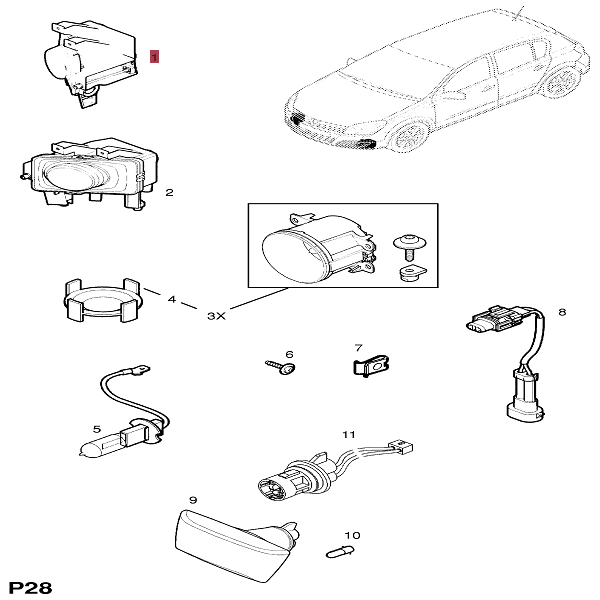 1

2

4

3X

8

6

7

5

11

9

10

P28