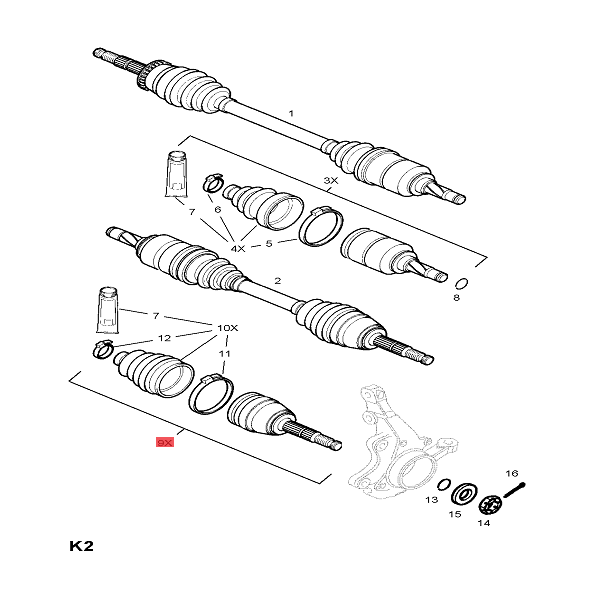 1
3X
7
6
4X
5
2
8
7
10X
12
11
9X
16
13
15
14
K2