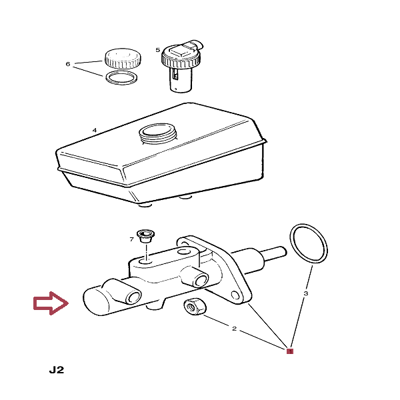 6
5
4
7
3
2
J2