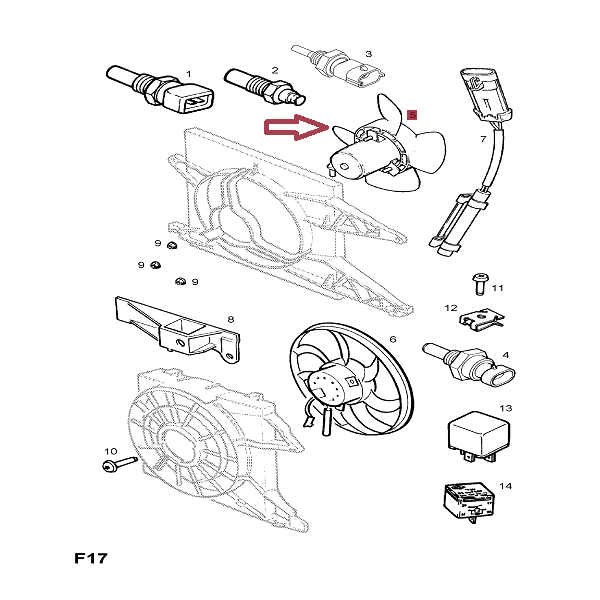 1
2
3
5
7
9
9
9
11
12
8
6
4
13
10
14
F17