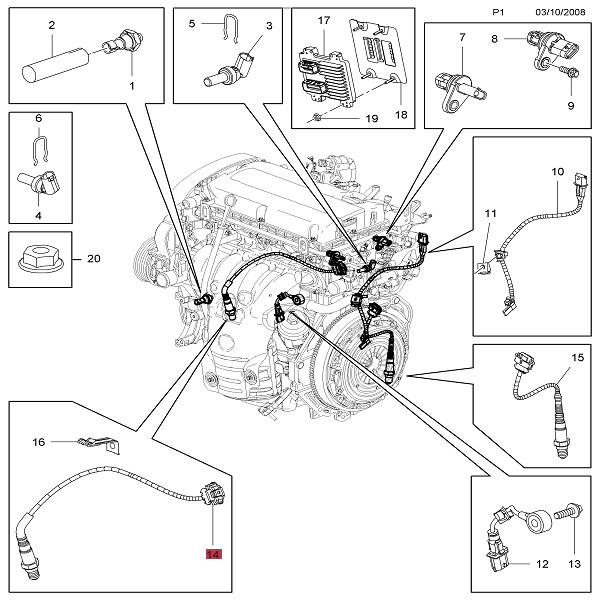 P1 03/10/2008

2
1

5
3

17
19
18

7
8
9

6
4

20

10
11

15

16
14

12
13