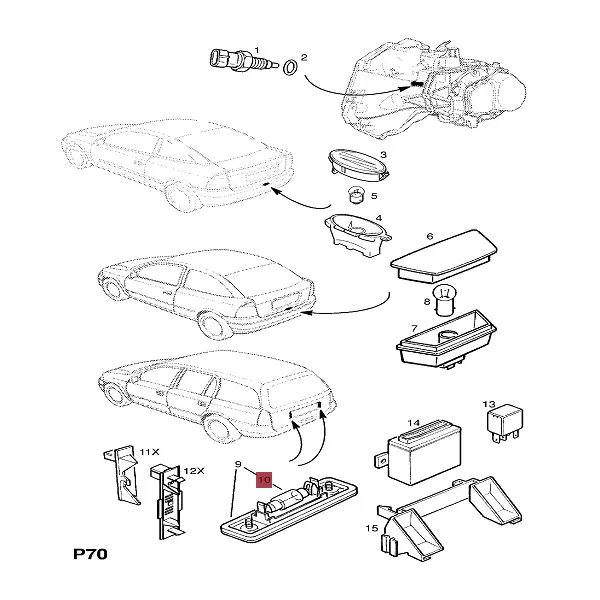 1
2
3
5
4
6
8
7
13
14
11X
12X
9
10
15
P70