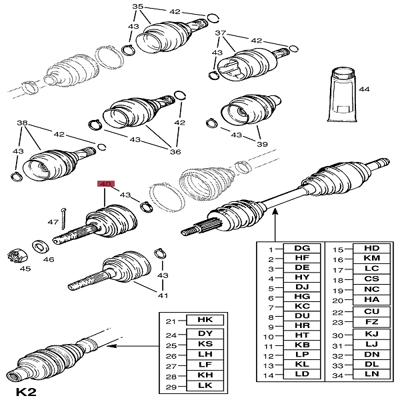 35
42
43
37
42
43
44
42
43
36
43
39
38
42
43
40
43
47
46
45
43
41

| | |
|---|---|
| 1 | DG |
| 2 | HF |
| 3 | DE |
| 4 | HY |
| 5 | DJ |
| 6 | HG |
| 7 | KC |
| 8 | DU |
| 9 | HR |
| 10 | HT |
| 11 | KB |
| 12 | LP |
| 13 | KL |
| 14 | LD |

| | |
|---|---|
| 15 | HD |
| 16 | KM |
| 17 | LC |
| 18 | CS |
| 19 | NC |
| 20 | HA |
| 22 | CU |
| 23 | FZ |
| 30 | KJ |
| 31 | LJ |
| 32 | DN |
| 33 | DL |
| 34 | LN |

| | |
|---|---|
| 21 | HK |
| 24 | DY |
| 25 | KS |
| 26 | LH |
| 27 | LF |
| 28 | KH |
| 29 | LK |

K2