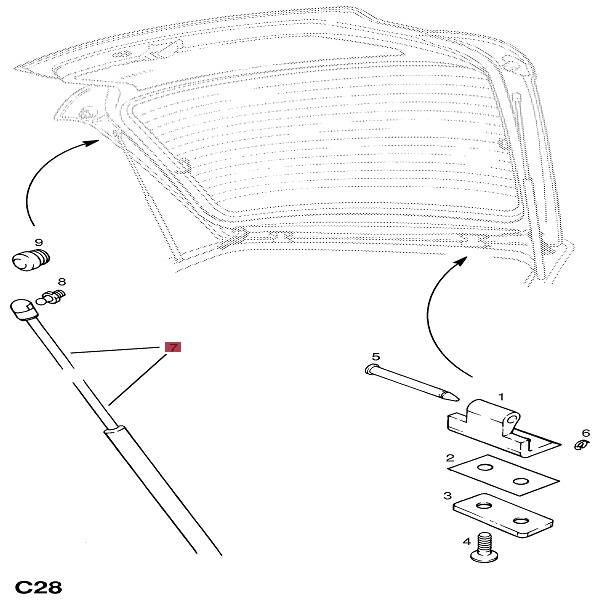 9
8
7
5
1
6
2
3
4
C28