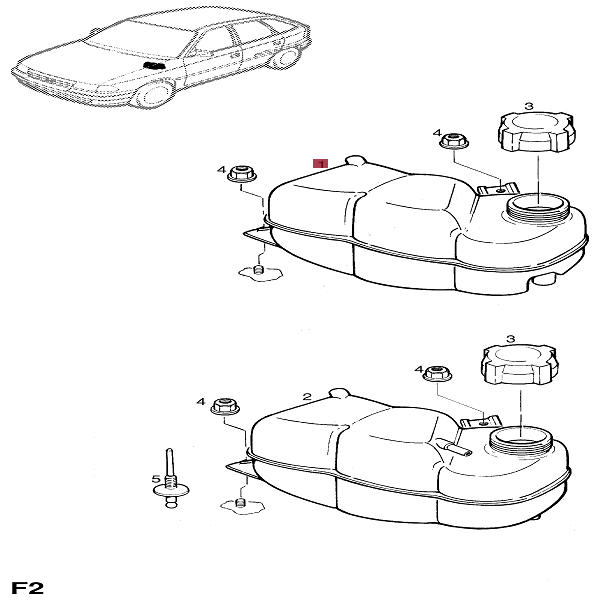 3
4
1
4
3
4
2
4
5
F2