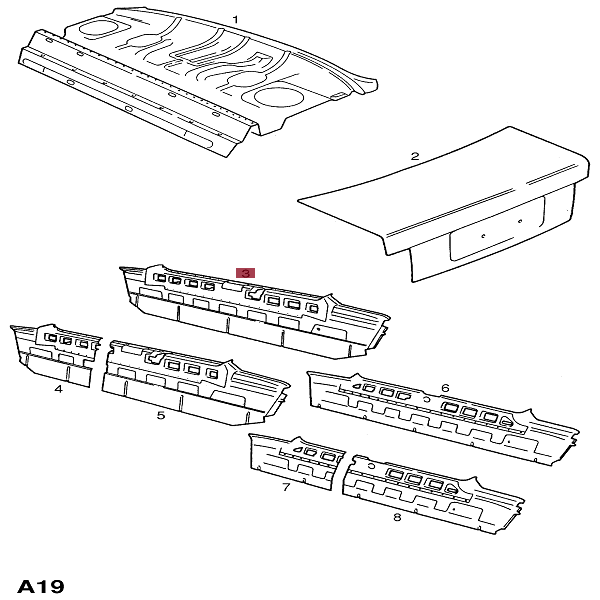 1
2
3
4
5
6
7
8
A19