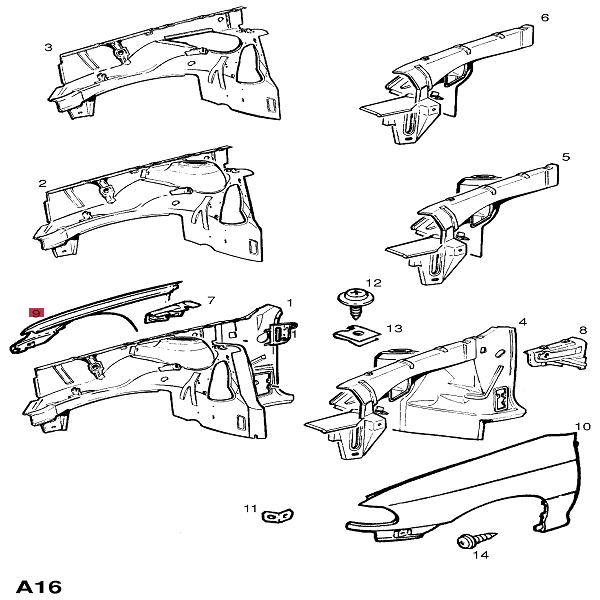 3
6
2
5
9
7
1
12
13
4
8
10
11
14
A16