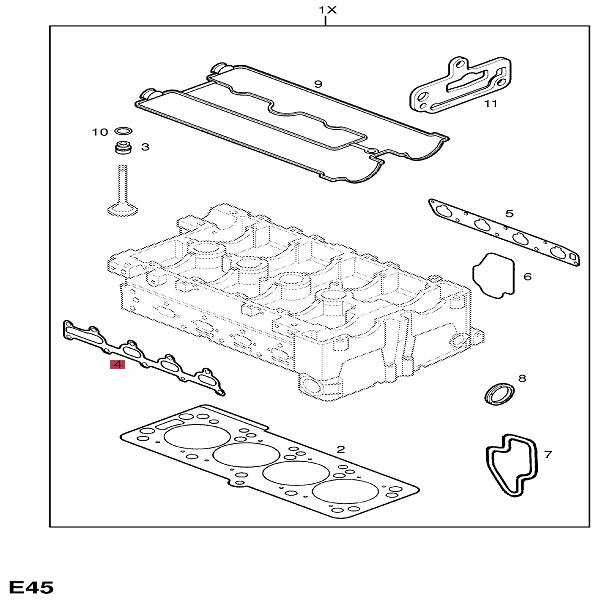 1X

9

11

10

3

5

6

4

8

2

7

E45