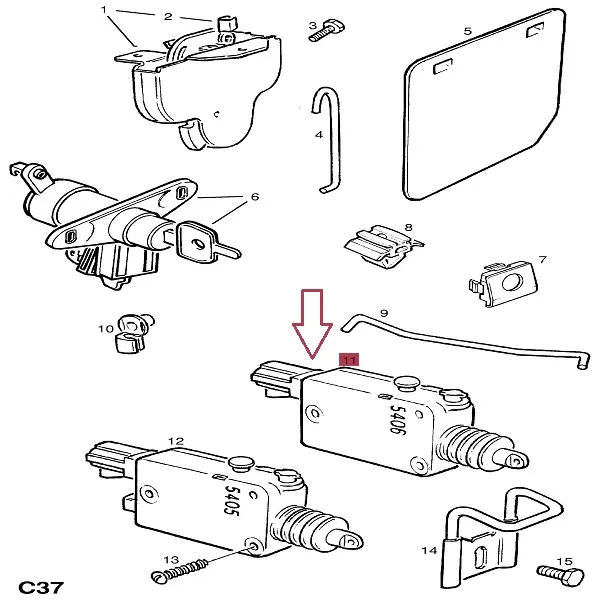 1
2
3
5
4
6
8
7
10
9
11
5406
12
5405
13
14
15
C37