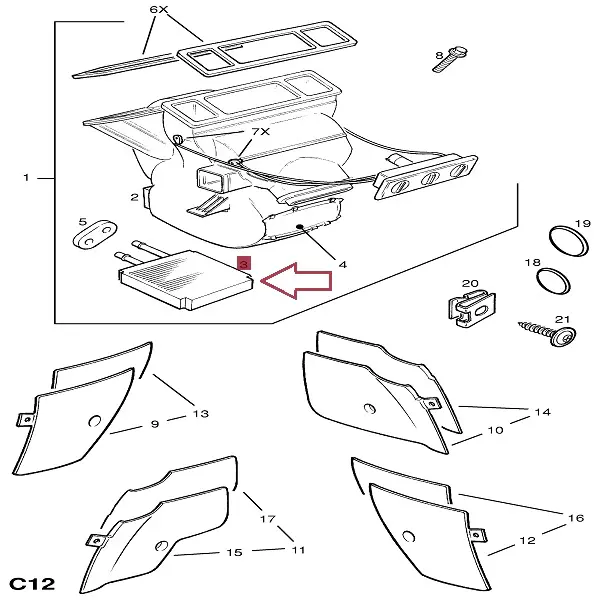 6X
8
7X
1
2
5
3
4
19
18
20
21
13
9
14
10
17
15
11
16
12
C12