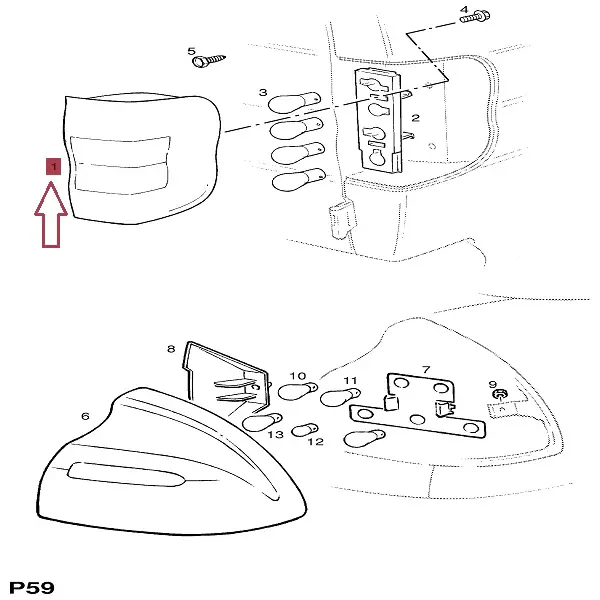 4
5
3
2
1
8
10
11
7
9
6
13
12
P59