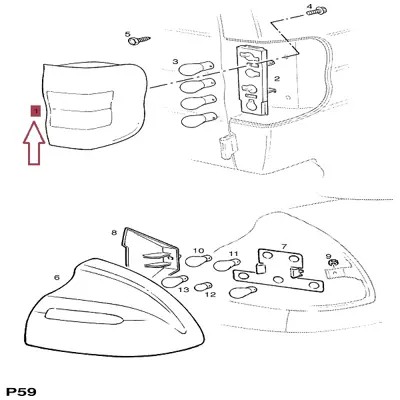 4
5
3
2
1
8
10
11
7
9
6
13
12
P59