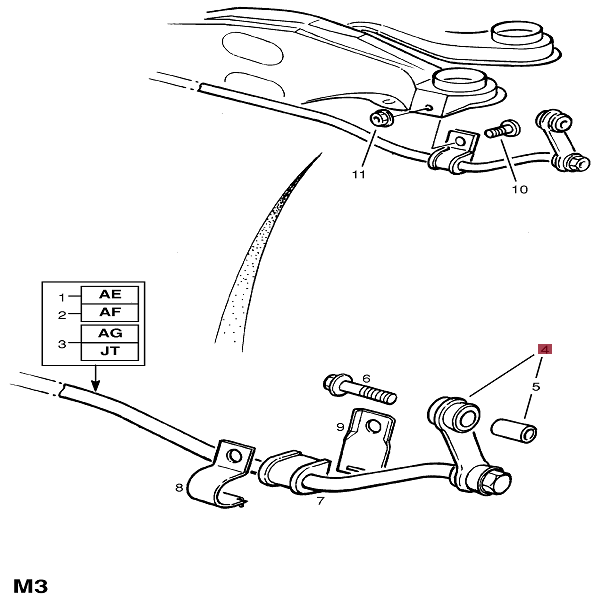 11
10
1 AE
2 AF
3 AG
JT
4
5
6
9
8
7
M3