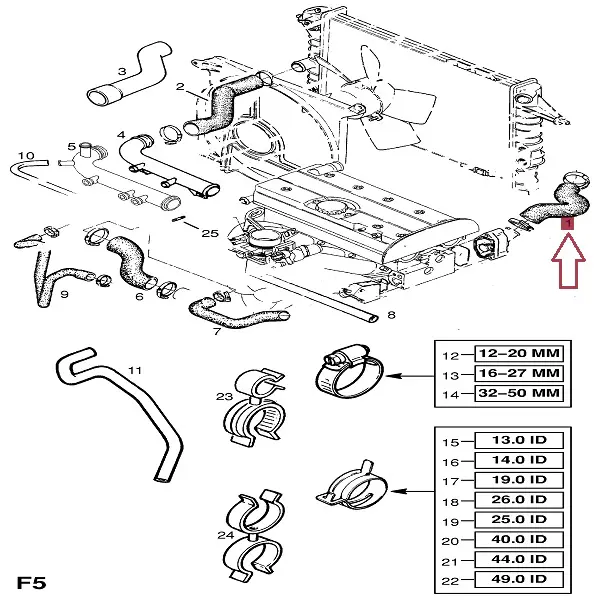 3
2
4
5
10
25
1
9
6
7
8
11
23
24

12 12–20 MM
13 16–27 MM
14 32–50 MM

15 13.0 ID
16 14.0 ID
17 19.0 ID
18 26.0 ID
19 25.0 ID
20 40.0 ID
21 44.0 ID
22 49.0 ID

F5