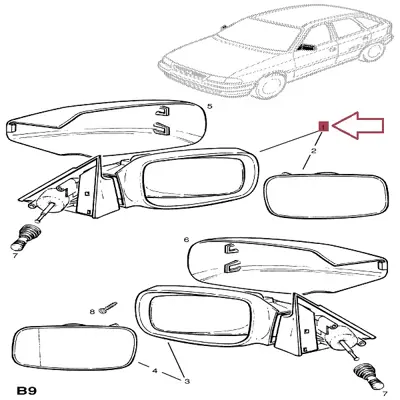 5
1
2
7
6
8
4
3
7
B9