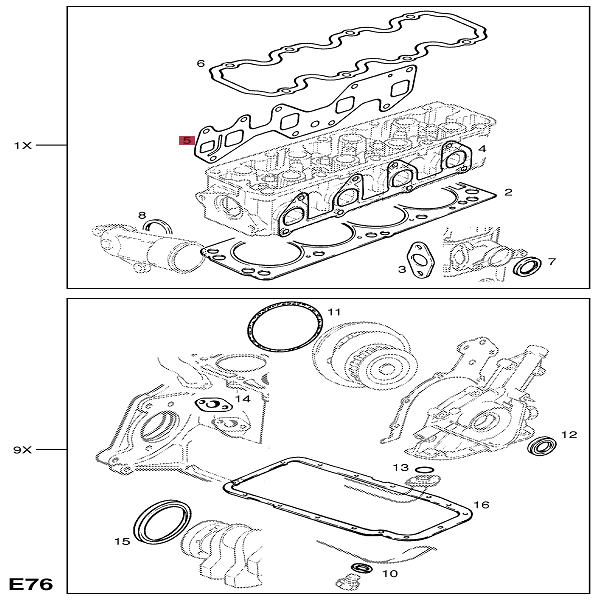 1X
6
5
4
2
8
3
7
9X
11
14
12
13
16
15
10
E76