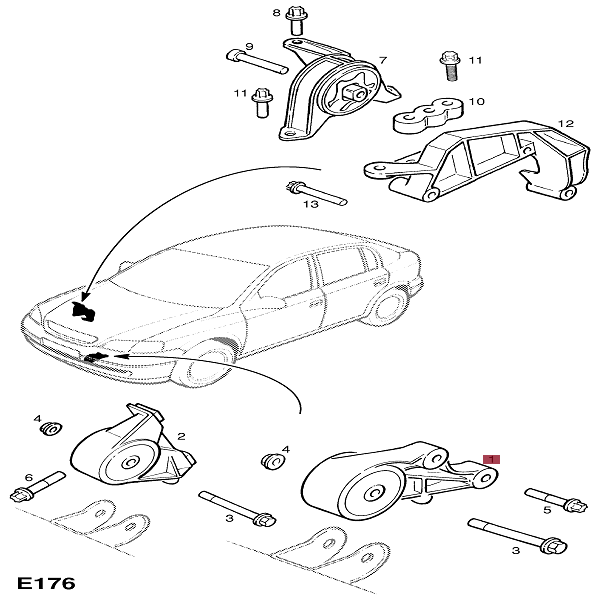 8
9
7
11
11
10
12
13
4
2
4
1
6
3
5
3
E176