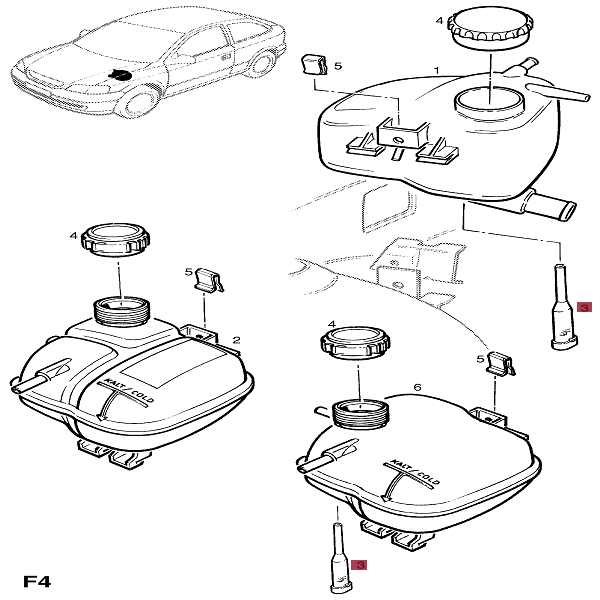 4
5
1
4
5
2
KALT / COLD
3
4
5
6
KALT / COLD
3
F4