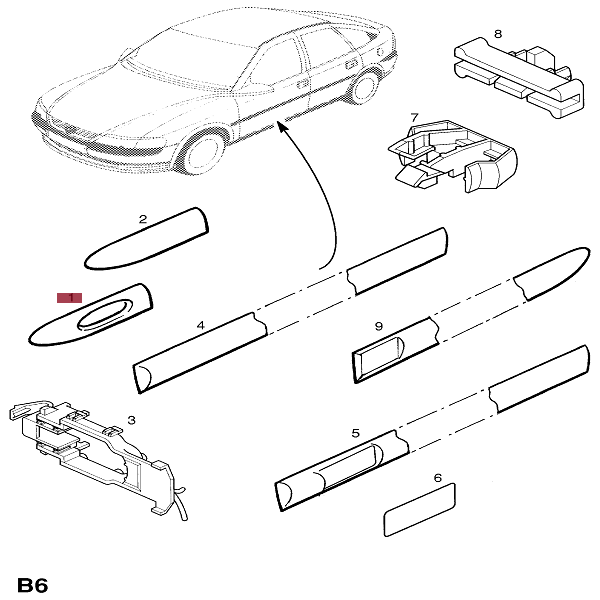 8

7

2

1

4

9

3

5

6

B6