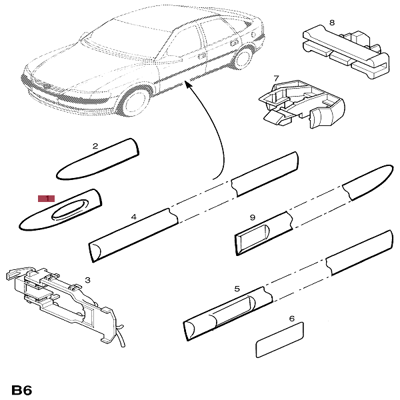 8
7
2
1
4
9
3
5
6
B6