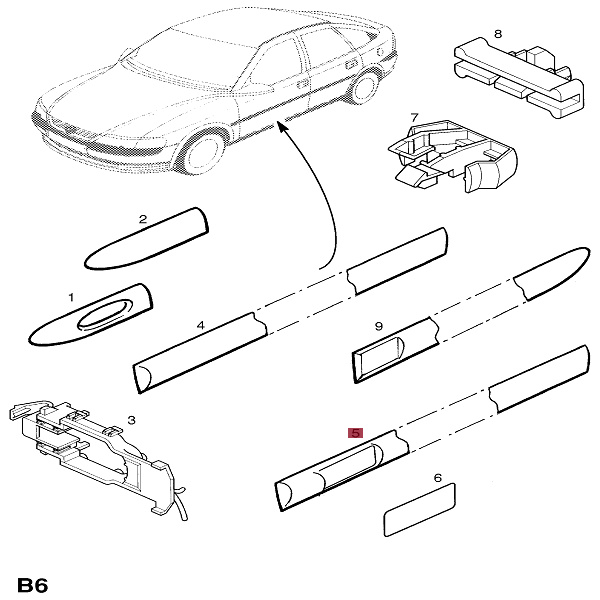 8

7

2

1

4

9

3

5

6

B6