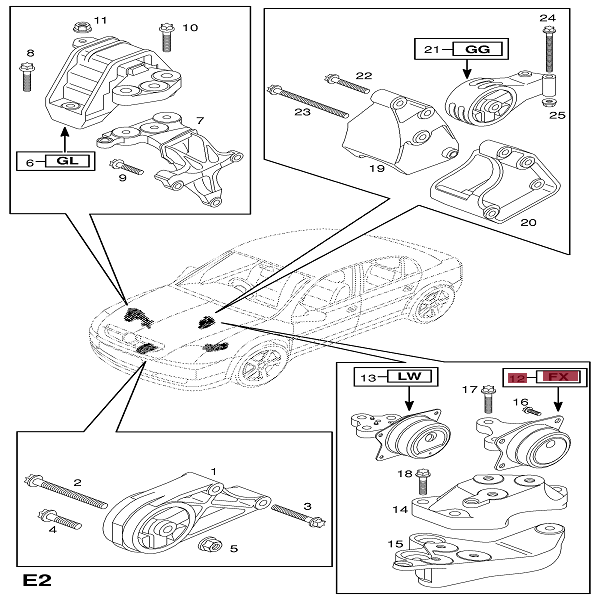 11
10
8
7
6 GL
9
24
21 GG
22
23
25
19
20
13 LW
12 FX
17
16
18
14
15
1
2
3
4
5
E2