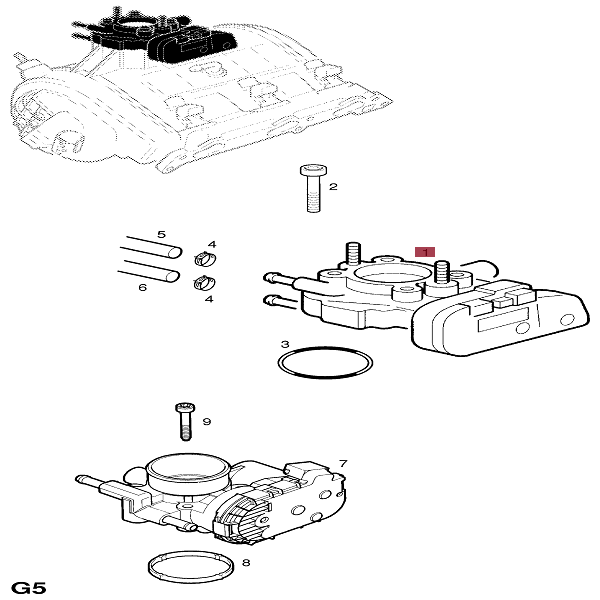 2
5
4
1
6
4
3
9
7
8
G5