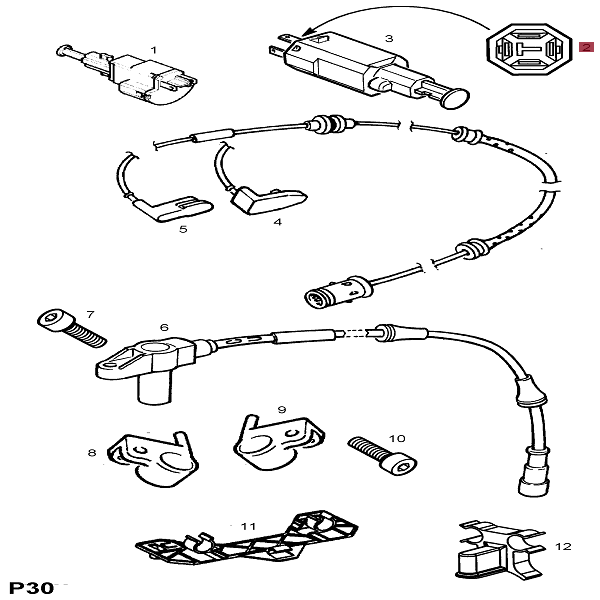 1
3
2
5
4
7
6
9
8
10
11
12
P30