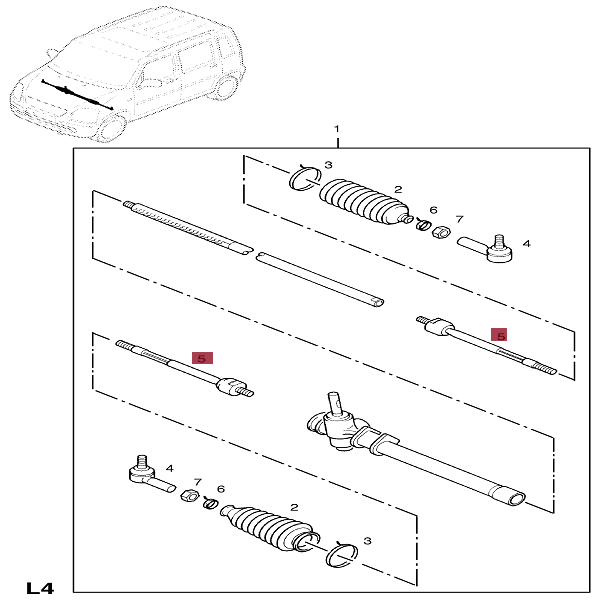 1
3
2
6
7
4
5
5
4
7
6
2
3
L4