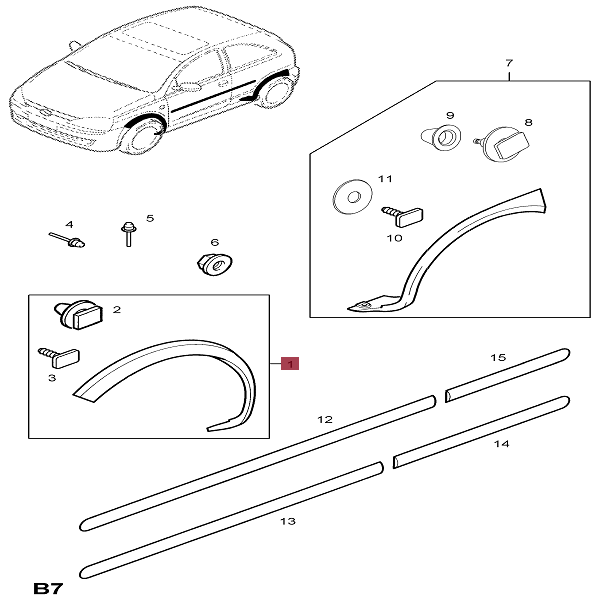 7

9

8

11

10

4

5

6

2

3

1

15

12

14

13

B7