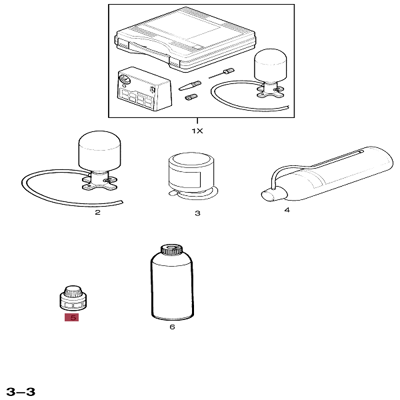 1X

2

3

4

5

6

3–3