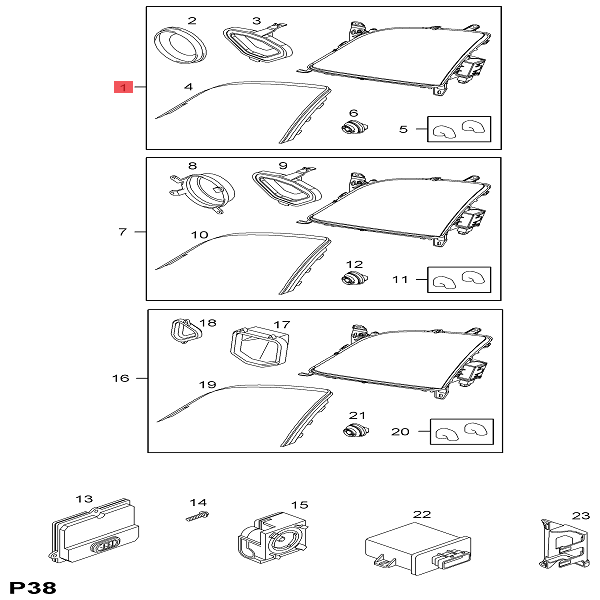 2
3
1
4
6
5
8
9
7
10
12
11
18
17
16
19
21
20
13
14
15
22
23
P38