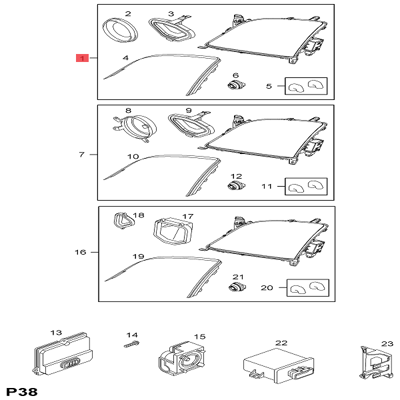 2
3
1
4
6
5
8
9
7
10
12
11
18
17
16
19
21
20
13
14
15
22
23
P38