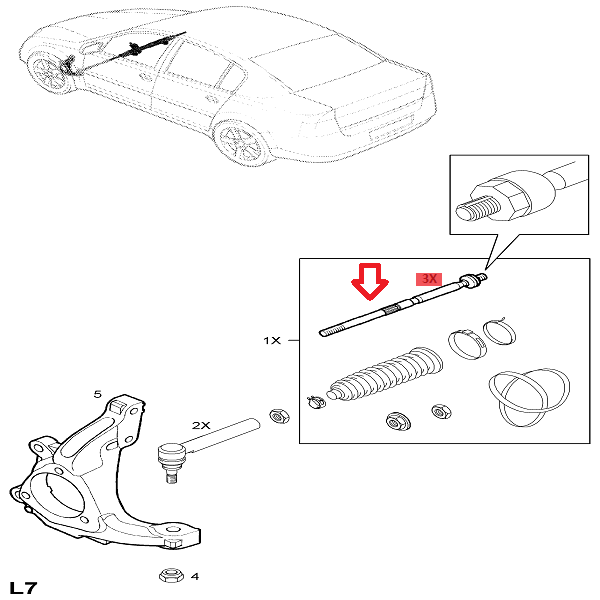 3X

1X

5

2X

4

L7