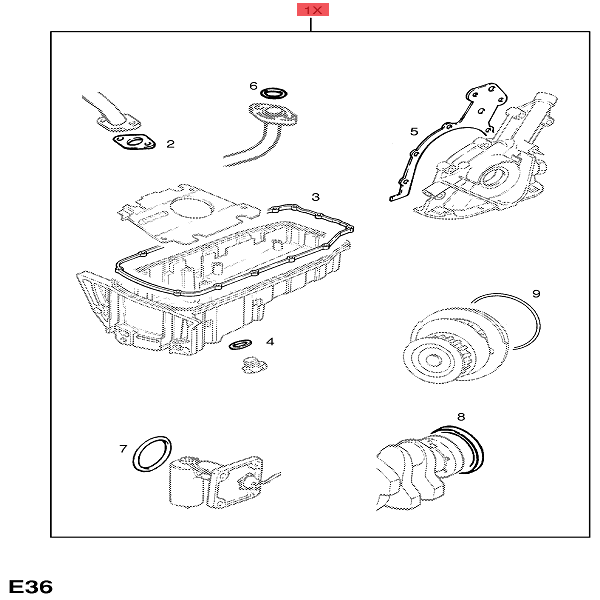 1X

6

2

5

3

9

4

8

7

E36