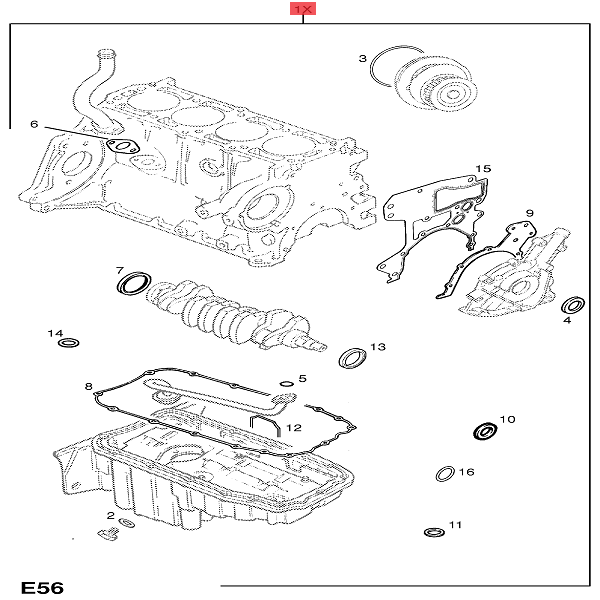 1X

3

6

15

9

7

4

14

13

5

8

12

10

16

2

11

E56