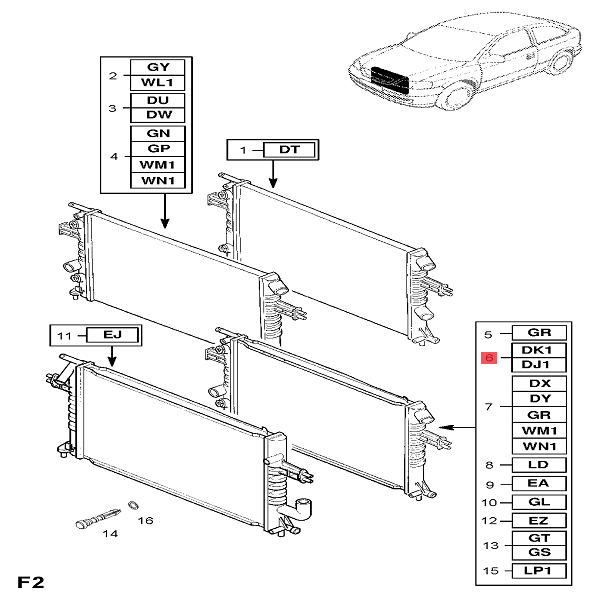 2 GY
WL1
3 DU
DW
4 GN
GP
WM1
WN1

1 DT

11 EJ

5 GR
6 DK1
DJ1
7 DX
DY
GR
WM1
WN1
8 LD
9 EA
10 GL
12 EZ
13 GT
GS
15 LP1

16
14

F2